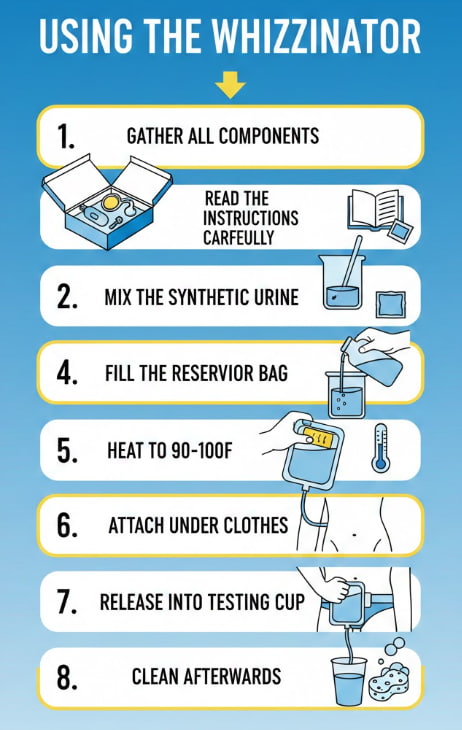 USING THE WHIZZINATOR

1. GATHER ALL COMPONENTS

READ THE INSTRUCTIONS CARFEULLY

2. MIX THE SYNTHETIC URINE

4. FILL THE RESERVIOR BAG

5. HEAT TO 90-100F

6. ATTACH UNDER CLOTHES

7. RELEASE INTO TESTING CUP

8. CLEAN AFTERWARDS